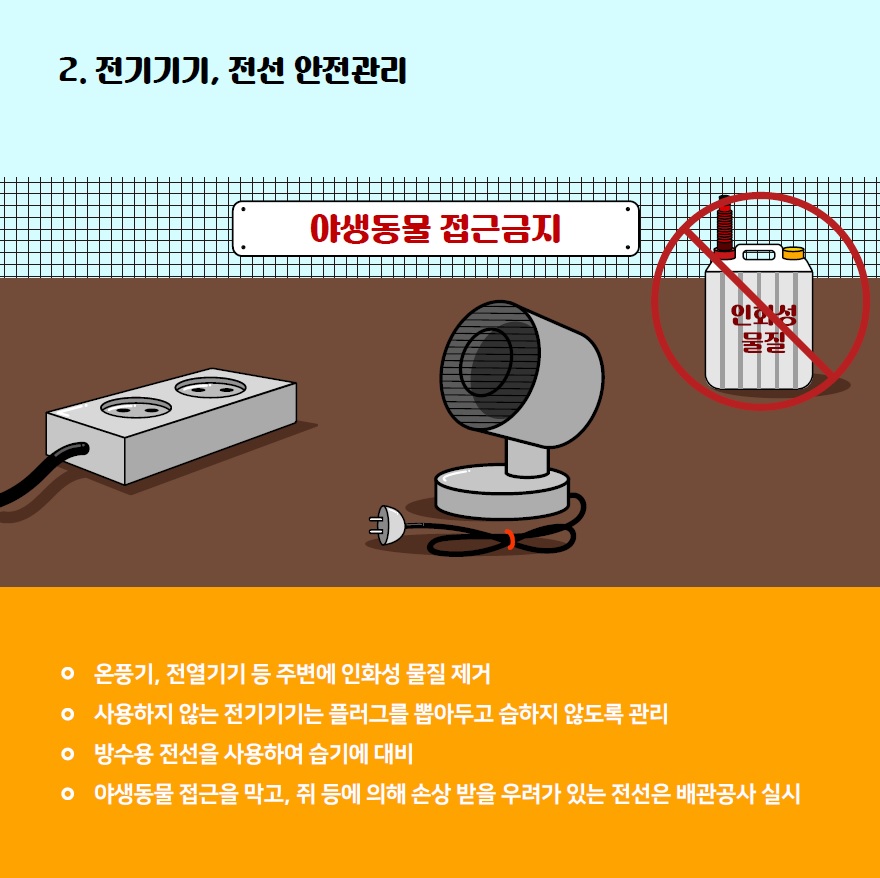 2. 전기기기, 전선 안전관리

야생동물 접근금지

인화성 물질

온풍기, 전열기기 등 주변에 인화성 물질 제거

사용하지 않는 전기기기는 플러그를 뽑아두고 습하지 않도록 관리

방수용 전선을 사용하여 습기에 대비

야생동물 접근을 막고, 쥐 등에 의해 손상 받을 우려가 있는 전선은 배관공사 실시