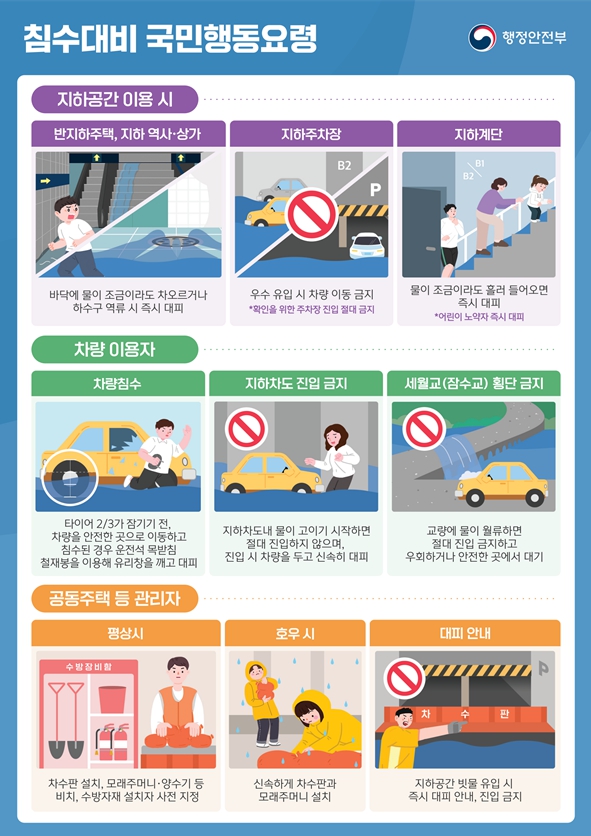 침수대비 국민행동요령

행정안전부

지하공간 이용 시

반지하주택, 지하 역사·상가

바닥에 물이 조금이라도 차오르거나 하수구 역류 시 즉시 대피

지하주차장

B2

P

우수 유입 시 차량 이동 금지

*확인을 위한 주차장 진입 절대 금지

지하계단

B1

B2

물이 조금이라도 흘러 들어오면 즉시 대피

*어린이 노약자 즉시 대피

차량 이용자

차량침수

타이어 2/3가 잠기기 전, 차량을 안전한 곳으로 이동하고 침수된 경우 운전석 목받침 철재봉을 이용해 유리창을 깨고 대피

지하차도 진입 금지

지하차도내 물이 고이기 시작하면 절대 진입하지 않으며, 진입 시 차량을 두고 신속히 대피

세월교(잠수교) 횡단 금지

교량에 물이 월류하면 절대 진입 금지하고 우회하거나 안전한 곳에서 대기

공동주택 등 관리자

평상시

수방장비함

차수판 설치, 모래주머니·양수기 등 비치, 수방자재 설치자 사전 지정

호우 시

신속하게 차수판과 모래주머니 설치

대피 안내

P

차 수 판

지하공간 빗물 유입 시 즉시 대피 안내, 진입 금지